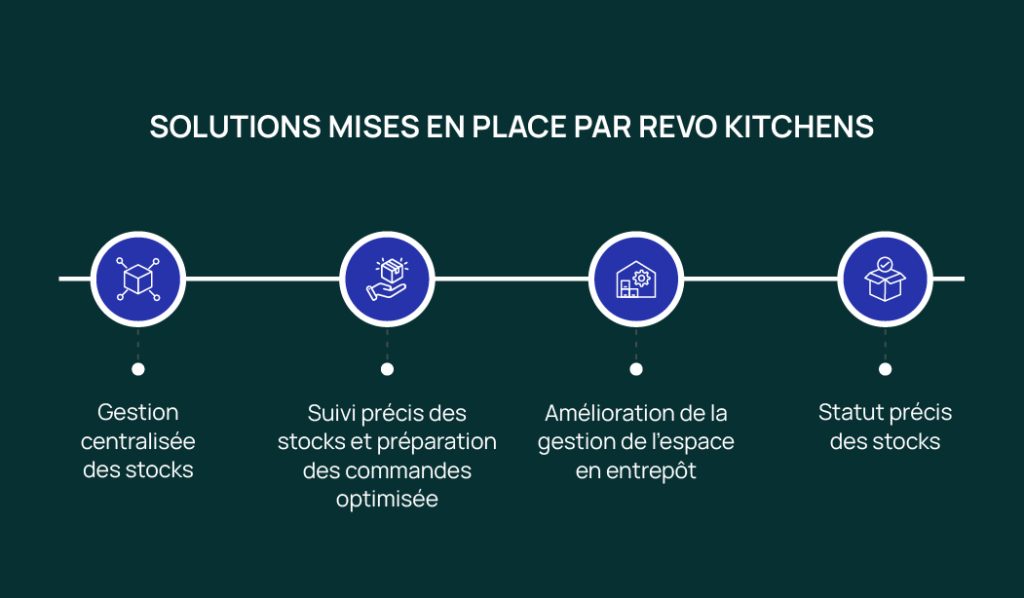 SOLUTIONS MISES EN PLACE PAR REVO KITCHENS

Gestion centralisée des stocks

Suivi précis des stocks et préparation des commandes optimisée

Amélioration de la gestion de l'espace en entrepôt

Statut précis des stocks